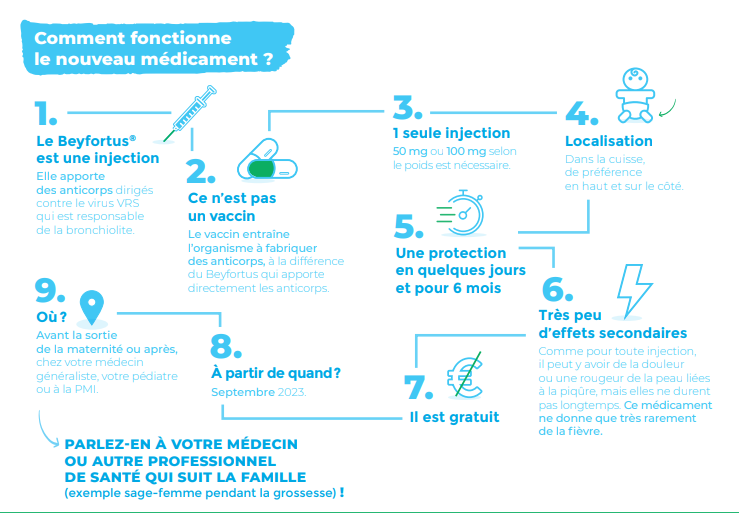 Comment fonctionne le nouveau médicament ?

1.
Le Beyfortus® est une injection
Elle apporte des anticorps dirigés contre le virus VRS qui est responsable de la bronchiolite.

2.
Ce n'est pas un vaccin
Le vaccin entraîne l'organisme à fabriquer des anticorps, à la différence du Beyfortus qui apporte directement les anticorps.

3.
1 seule injection
50 mg ou 100 mg selon le poids est nécessaire.

4.
Localisation
Dans la cuisse, de préférence en haut et sur le côté.

5.
Une protection en quelques jours et pour 6 mois

6.
Très peu d'effets secondaires
Comme pour toute injection, il peut y avoir de la douleur ou une rougeur de la peau liées à la piqûre, mais elles ne durent pas longtemps. Ce médicament ne donne que très rarement de la fièvre.

7.
Il est gratuit

8.
À partir de quand ?
Septembre 2023.

9.
Où ?
Avant la sortie de la maternité ou après, chez votre médecin généraliste, votre pédiatre ou à la PMI.

PARLEZ-EN À VOTRE MÉDECIN OU AUTRE PROFESSIONNEL DE SANTÉ QUI SUIT LA FAMILLE (exemple sage-femme pendant la grossesse) !